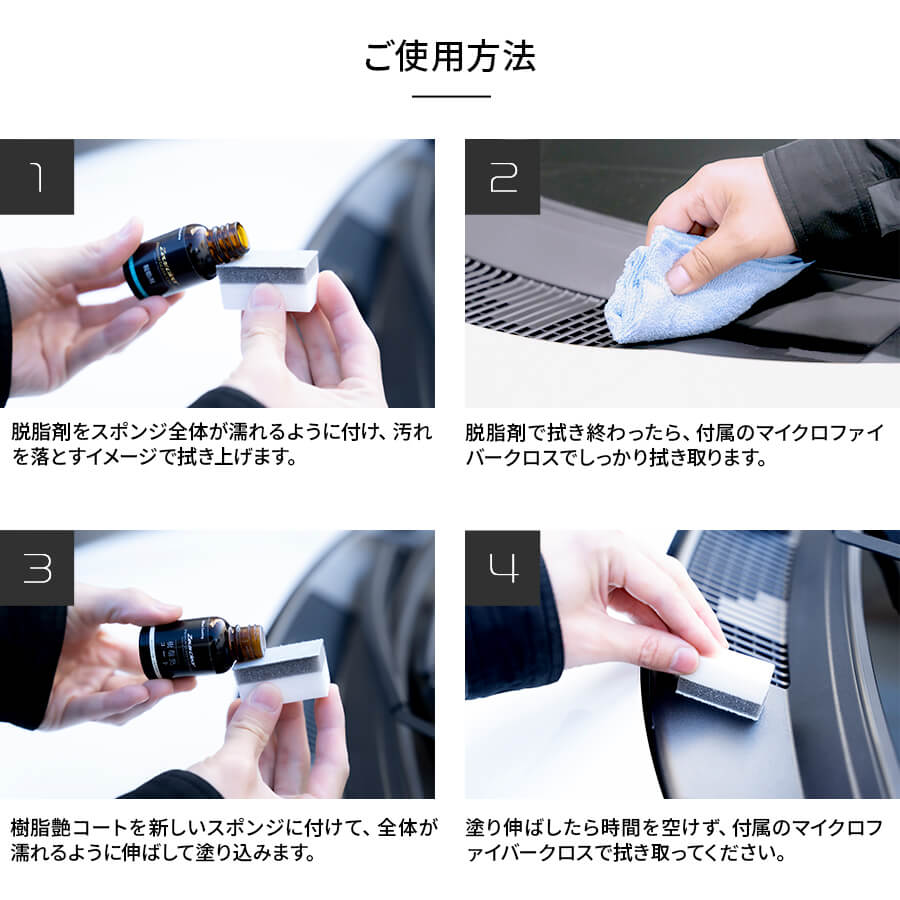 ご使用方法

1

脱脂剤をスポンジ全体が濡れるように付け、汚れを落とすイメージで拭き上げます。

2

脱脂剤で拭き終わったら、付属のマイクロファイバークロスでしっかり拭き取ります。

3

樹脂艶コートを新しいスポンジに付けて、全体が濡れるように伸ばして塗り込みます。

4

塗り伸ばしたら時間を空けず、付属のマイクロファイバークロスで拭き取ってください。